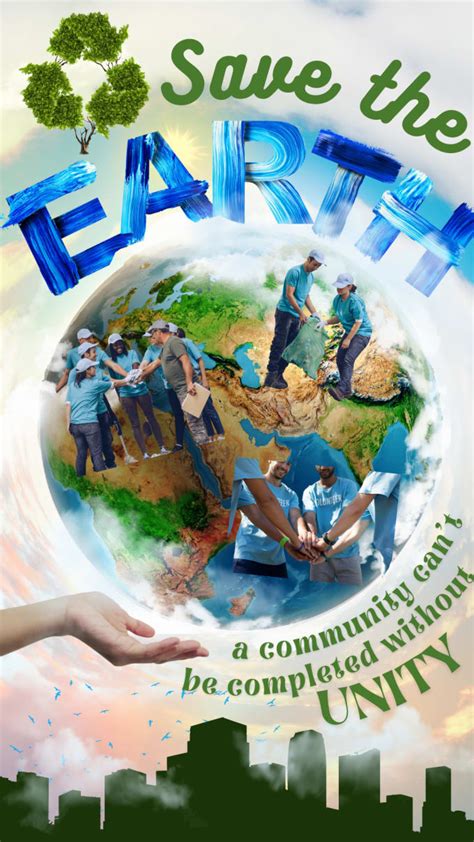 Save the EARTH

a community can't be completed without UNITY