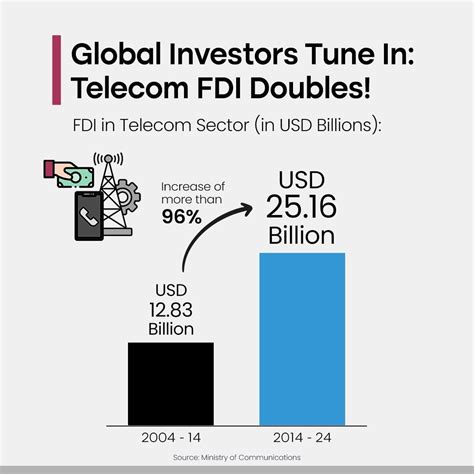 Global Investors Tune In: Telecom FDI Doubles!

FDI in Telecom Sector (in USD Billions):

Increase of more than 96%

USD 25.16 Billion

USD 12.83 Billion

2004 - 14

2014 - 24

Source: Ministry of Communications