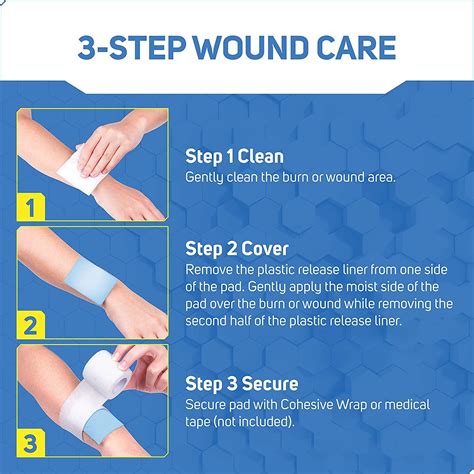 3-STEP WOUND CARE

1

Step 1 Clean
Gently clean the burn or wound area.

2

Step 2 Cover
Remove the plastic release liner from one side of the pad. Gently apply the moist side of the pad over the burn or wound while removing the second half of the plastic release liner.

3

Step 3 Secure
Secure pad with Cohesive Wrap or medical tape (not included).