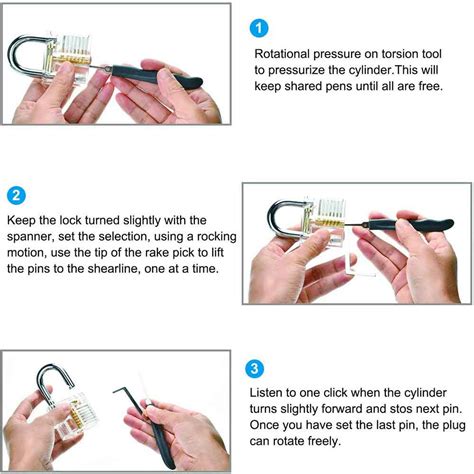 1

Rotational pressure on torsion tool to pressurize the cylinder.This will keep shared pens until all are free.

2

Keep the lock turned slightly with the spanner, set the selection, using a rocking motion, use the tip of the rake pick to lift the pins to the shearline, one at a time.

3

Listen to one click when the cylinder turns slightly forward and stos next pin. Once you have set the last pin, the plug can rotate freely.