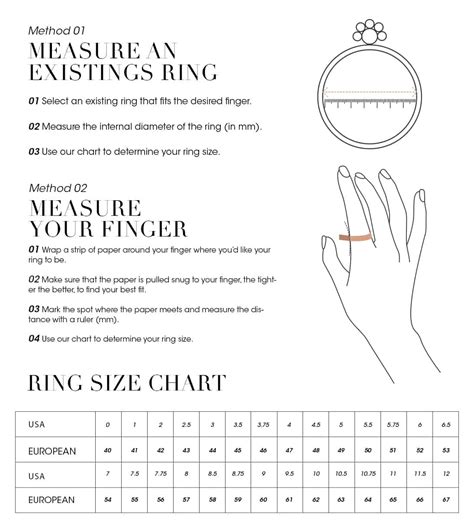 Method 01
MEASURE AN EXISTINGS RING

01 Select an existing ring that fits the desired finger.

02 Measure the internal diameter of the ring (in mm).

03 Use our chart to determine your ring size.

Method 02
MEASURE YOUR FINGER

01 Wrap a strip of paper around your finger where you'd like your ring to be.

02 Make sure that the paper is pulled snug to your finger, the tighter the better, to find your best fit.

03 Mark the spot where the paper meets and measure the distance with a ruler (mm).

04 Use our chart to determine your ring size.

RING SIZE CHART

| USA | 0 | 1 | 2 | 2.5 | 3 | 3.5 | 3.75 | 4 | 4.5 | 5 | 5.5 | 5.75 | 6 | 6.5 |
|---|---|---|---|---|---|---|---|---|---|---|---|---|---|---|
| EUROPEAN | 40 | 41 | 42 | 43 | 44 | 45 | 46 | 47 | 48 | 49 | 50 | 51 | 52 | 53 |
| USA | 7 | 7.5 | 7.75 | 8 | 8.5 | 8.75 | 9 | 9.5 | 10 | 10.5 | 10.75 | 11 | 11.5 | 12 |
| EUROPEAN | 54 | 55 | 56 | 57 | 58 | 59 | 60 | 61 | 62 | 63 | 64 | 65 | 66 | 67 |