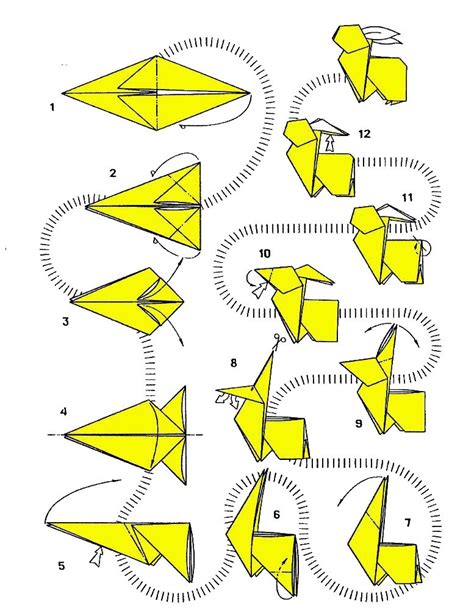 1
2
3
4
5
6
7
8
9
10
11
12