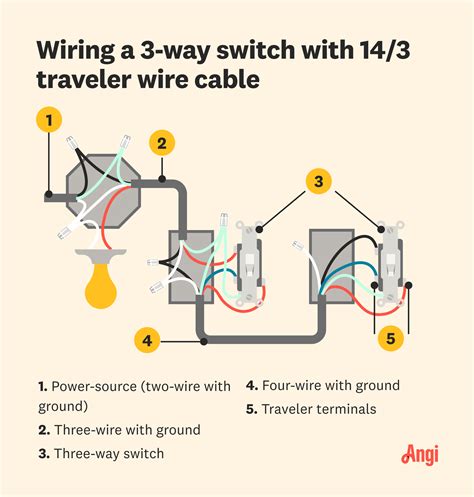 Wiring a 3-way switch with 14/3 traveler wire cable

1

2

3

4

5

1. Power-source (two-wire with ground)

2. Three-wire with ground

3. Three-way switch

4. Four-wire with ground

5. Traveler terminals

Angi