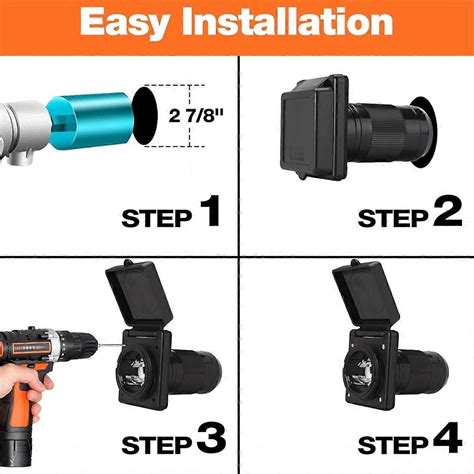 Easy Installation

2 7/8"

STEP 1

STEP 2

STEP 3

STEP 4