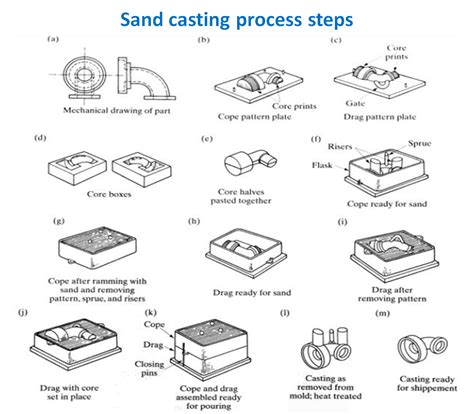 Sand casting process steps

(a)
Mechanical drawing of part

(b)
Core prints
Cope pattern plate

(c)
Core prints
Gate
Drag pattern plate

(d)
Core boxes

(e)
Core halves pasted together

(f)
Risers
Sprue
Flask
Cope ready for sand

(g)
Cope after ramming with sand and removing pattern, sprue, and risers

(h)
Drag ready for sand

(i)
Drag after removing pattern

(j)
Drag with core set in place

(k)
Cope
Drag
Closing pins
Cope and drag assembled ready for pouring

(l)
Casting as removed from mold; heat treated

(m)
Casting ready for shippement