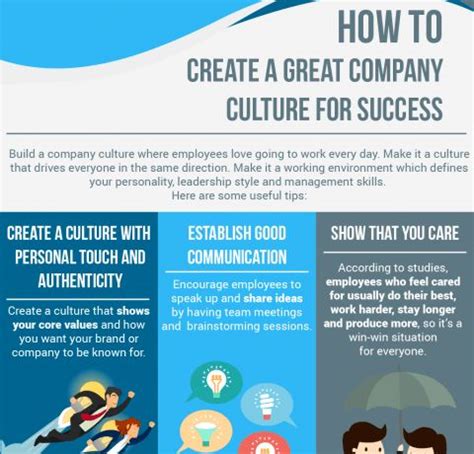 HOW TO
CREATE A GREAT COMPANY CULTURE FOR SUCCESS

Build a company culture where employees love going to work every day. Make it a culture that drives everyone in the same direction. Make it a working environment which defines your personality, leadership style and management skills.
Here are some useful tips:

CREATE A CULTURE WITH PERSONAL TOUCH AND AUTHENTICITY

Create a culture that shows your core values and how you want your brand or company to be known for.

ESTABLISH GOOD COMMUNICATION

Encourage employees to speak up and share ideas by having team meetings and brainstorming sessions.

SHOW THAT YOU CARE

According to studies, employees who feel cared for usually do their best, work harder, stay longer and produce more, so it's a win-win situation for everyone.