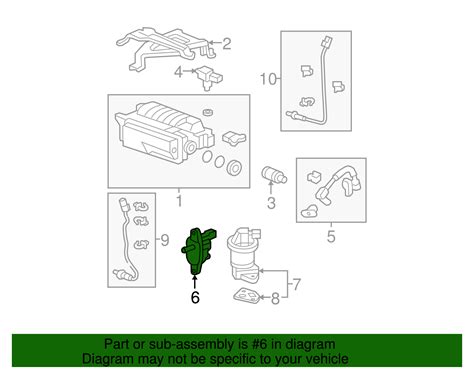 2
4
10
1
3
5
9
6
7
8

Part or sub-assembly is #6 in diagram
Diagram may not be specific to your vehicle