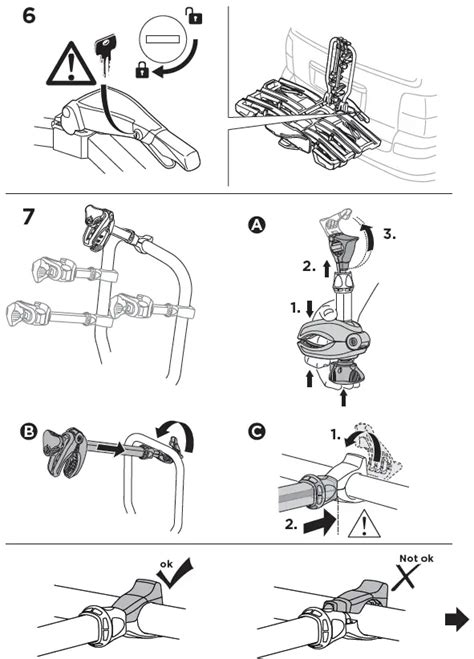 6

7

A
3.
2.
1.

B

C
1.
2.

ok

Not ok