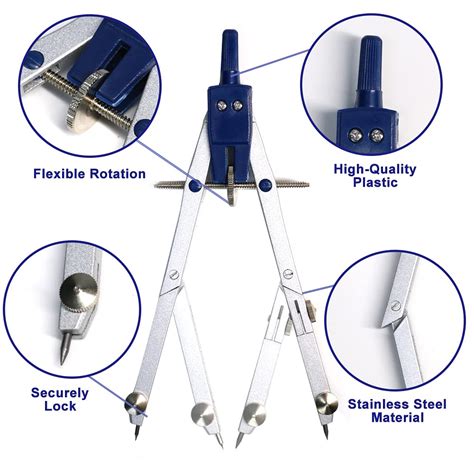 Flexible Rotation

High-Quality Plastic

Securely Lock

Stainless Steel Material