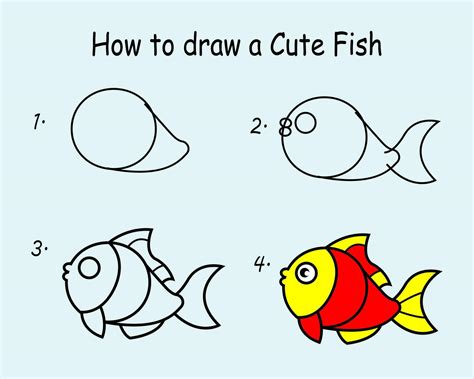 How to draw a Cute Fish

1.

2.

3.

4.