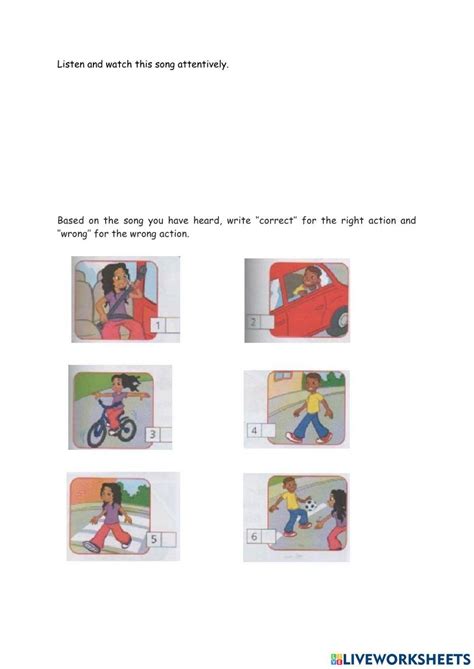 Listen and watch this song attentively.

Based on the song you have heard, write "correct" for the right action and "wrong" for the wrong action.

1

2

3

4

5

6

LIVEWORKSHEETS