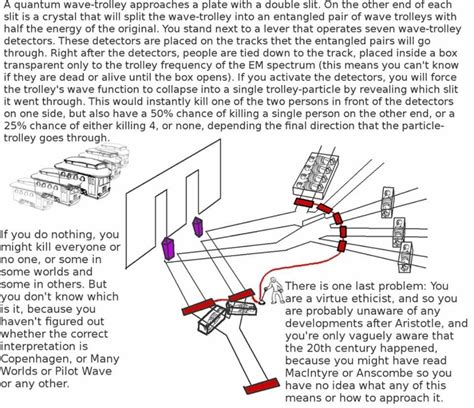 A quantum wave-trolley approaches a plate with a double slit. On the other end of each slit is a crystal that will split the wave-trolley into an entangled pair of wave trolleys with half the energy of the original. You stand next to a lever that operates seven wave-trolley detectors. These detectors are placed on the tracks thet the entangled pairs will go through. Right after the detectors, people are tied down to the track, placed inside a box transparent only to the trolley frequency of the EM spectrum (this means you can't know if they are dead or alive until the box opens). If you activate the detectors, you will force the trolley's wave function to collapse into a single trolley-particle by revealing which slit it went through. This would instantly kill one of the two persons in front of the detectors on one side, but also have a 50% chance of killing a single person on the other end, or a 25% chance of either killing 4, or none, depending the final direction that the particle-trolley goes through.

If you do nothing, you might kill everyone or no one, or some in some worlds and some in others. But you don't know which is it, because you haven't figured out whether the correct interpretation is Copenhagen, or Many Worlds or Pilot Wave or any other.

There is one last problem: You are a virtue ethicist, and so you are probably unaware of any developments after Aristotle, and you're only vaguely aware that the 20th century happened, because you might have read MacIntyre or Anscombe so you have no idea what any of this means or how to approach it.