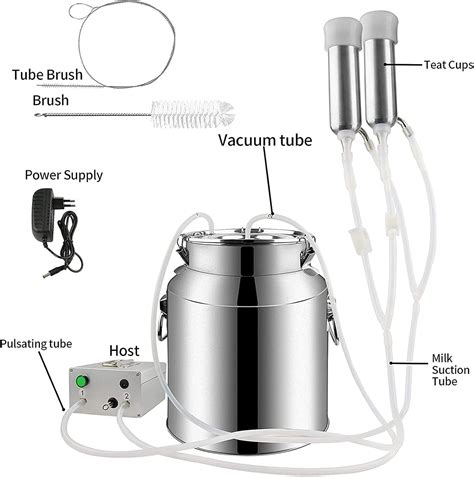 Tube Brush

Brush

Teat Cups

Vacuum tube

Power Supply

Pulsating tube

Host

1

2

Milk Suction Tube