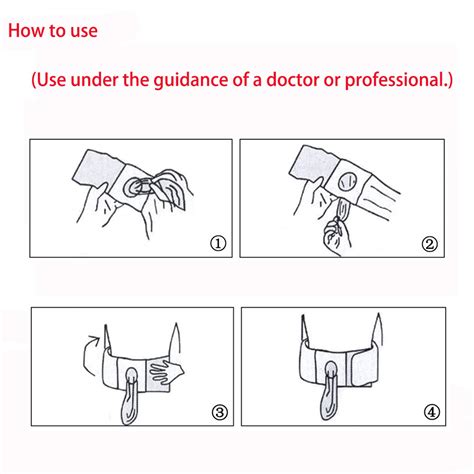 How to use

(Use under the guidance of a doctor or professional.)

①

②

③

④