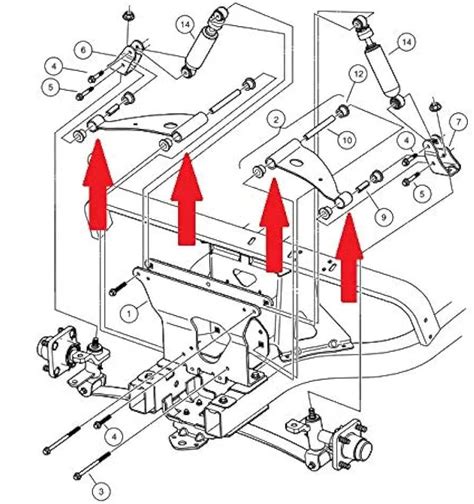 14
6
4
5
14
12
2
10
7
4
5
9
1
4
3