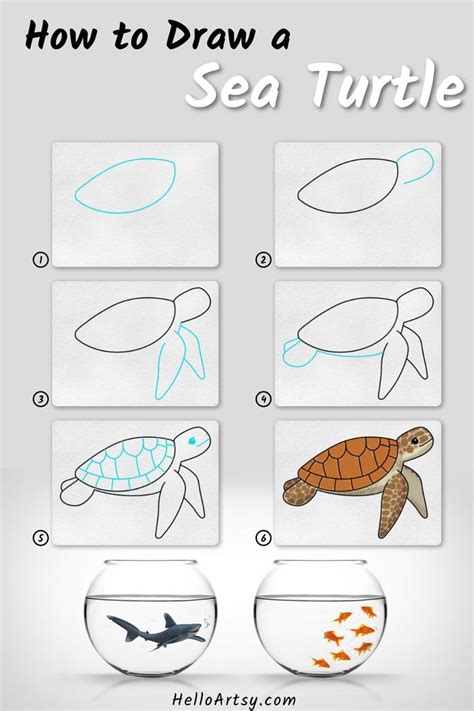 How to Draw a
Sea Turtle

1

2

3

4

5

6

HelloArtsy.com