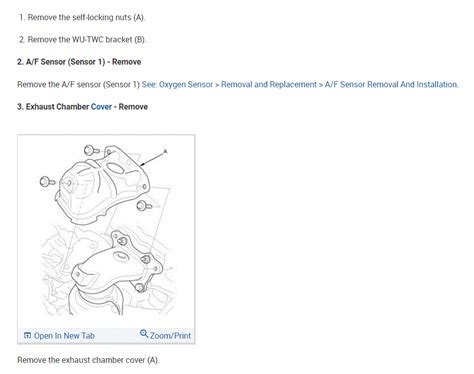 1. Remove the self-locking nuts (A).

2. Remove the WU-TWC bracket (B).

2. A/F Sensor (Sensor 1) - Remove

Remove the A/F sensor (Sensor 1) See: Oxygen Sensor > Removal and Replacement > A/F Sensor Removal And Installation.

3. Exhaust Chamber Cover - Remove

A

Open In New Tab

Zoom/Print

Remove the exhaust chamber cover (A).