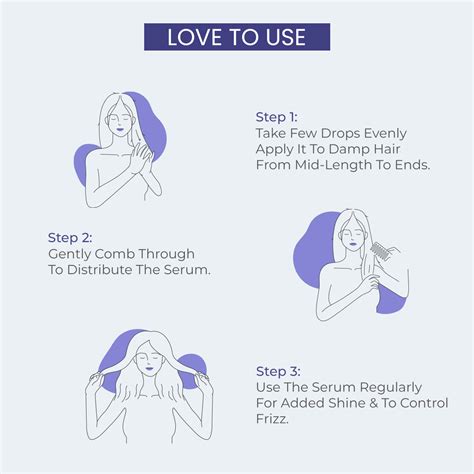 LOVE TO USE

Step 1:
Take Few Drops Evenly Apply It To Damp Hair From Mid-Length To Ends.

Step 2:
Gently Comb Through To Distribute The Serum.

Step 3:
Use The Serum Regularly For Added Shine & To Control Frizz.