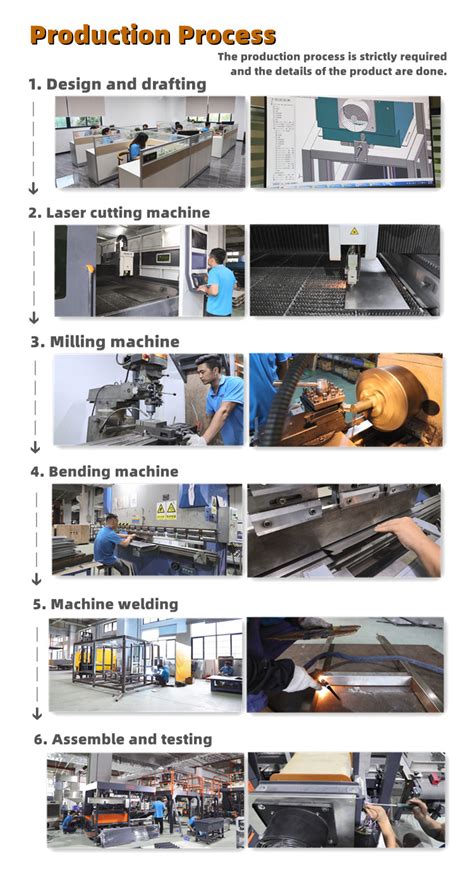 Production Process

The production process is strictly required and the details of the product are done.

1. Design and drafting

2. Laser cutting machine

3. Milling machine

4. Bending machine

5. Machine welding

6. Assemble and testing