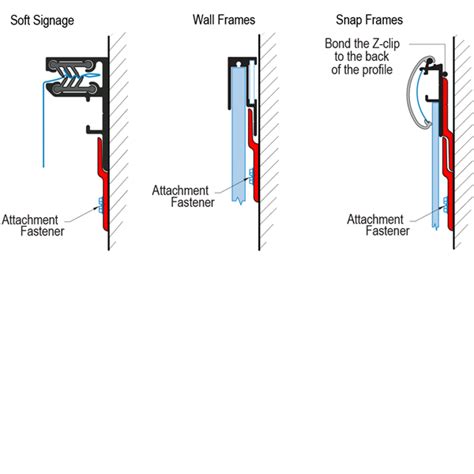 Soft Signage

Attachment Fastener

Wall Frames

Attachment Fastener

Snap Frames

Bond the Z-clip to the back of the profile

Attachment Fastener