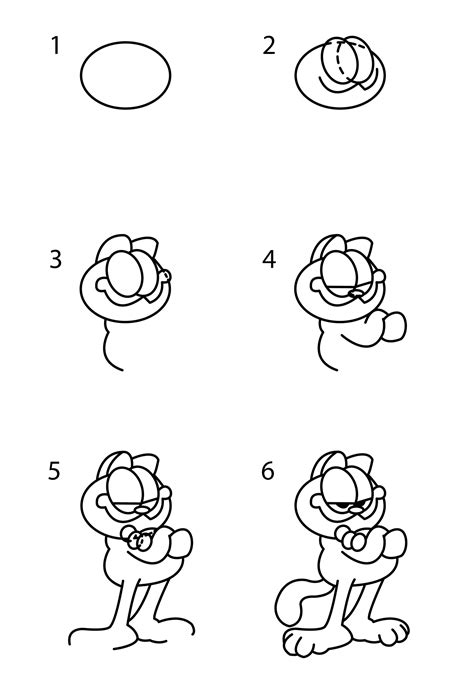 1

2

3

4

5

6