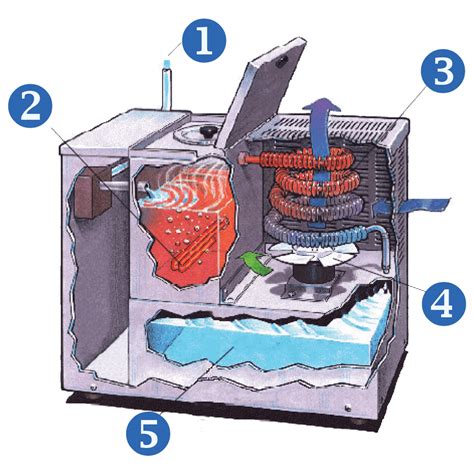 1
2
3
4
5