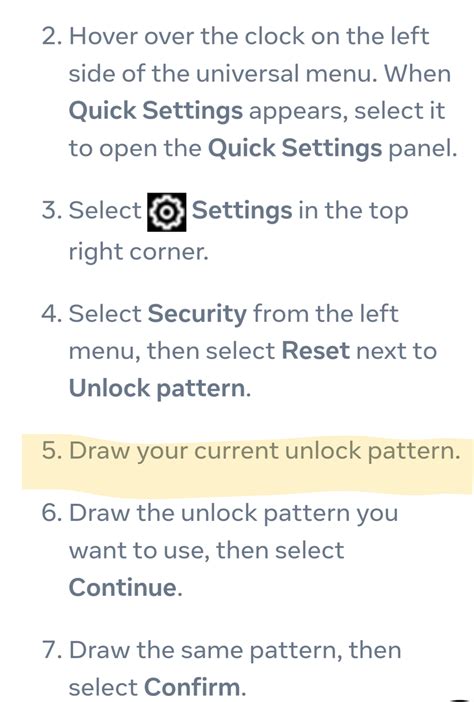 2. Hover over the clock on the left side of the universal menu. When Quick Settings appears, select it to open the Quick Settings panel.

3. Select Settings in the top right corner.

4. Select Security from the left menu, then select Reset next to Unlock pattern.

5. Draw your current unlock pattern.

6. Draw the unlock pattern you want to use, then select Continue.

7. Draw the same pattern, then select Confirm.