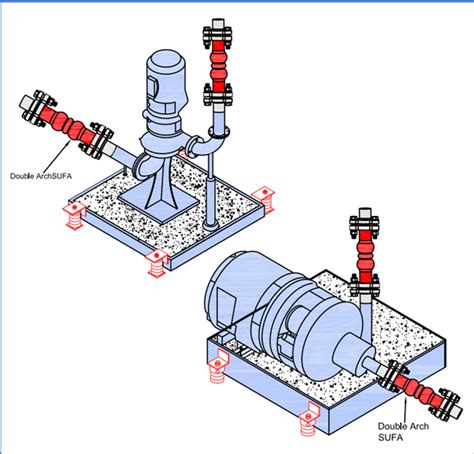 Double ArchSUFA

Double Arch SUFA