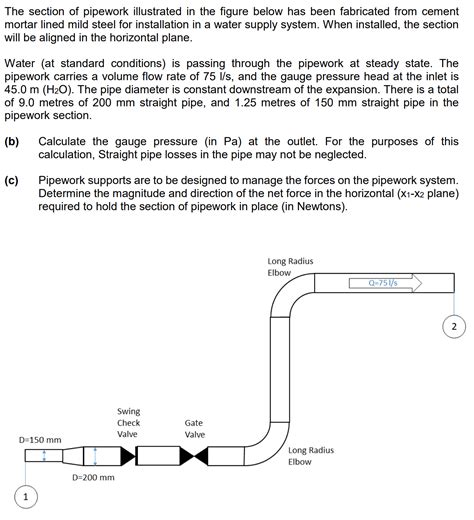 The section of pipework illustrated in the figure below has been fabricated from cement mortar lined mild steel for installation in a water supply system. When installed, the section will be aligned in the horizontal plane.

Water (at standard conditions) is passing through the pipework at steady state. The pipework carries a volume flow rate of 75 l/s, and the gauge pressure head at the inlet is 45.0 m ($H_2O$). The pipe diameter is constant downstream of the expansion. There is a total of 9.0 metres of 200 mm straight pipe, and 1.25 metres of 150 mm straight pipe in the pipework section.

(b) Calculate the gauge pressure (in Pa) at the outlet. For the purposes of this calculation, Straight pipe losses in the pipe may not be neglected.

(c) Pipework supports are to be designed to manage the forces on the pipework system. Determine the magnitude and direction of the net force in the horizontal ($x_1$-$x_2$ plane) required to hold the section of pipework in place (in Newtons).

Long Radius Elbow

Q=75 l/s

2

Swing Check Valve

Gate Valve

D=150 mm

Long Radius Elbow

D=200 mm

1