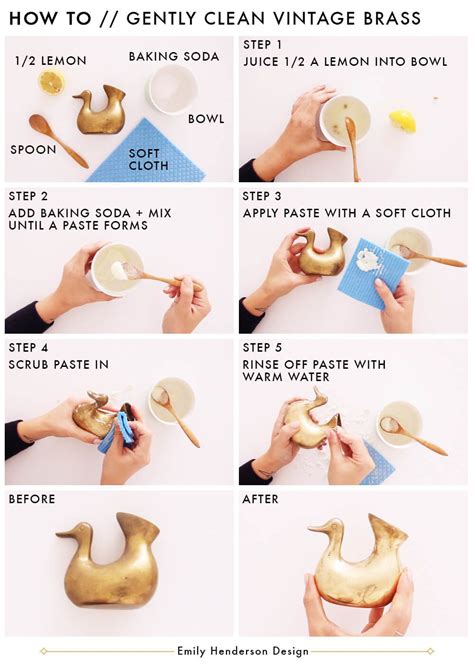 HOW TO // GENTLY CLEAN VINTAGE BRASS

1/2 LEMON
BAKING SODA
BOWL
SPOON
SOFT CLOTH

STEP 1
JUICE 1/2 A LEMON INTO BOWL

STEP 2
ADD BAKING SODA + MIX UNTIL A PASTE FORMS

STEP 3
APPLY PASTE WITH A SOFT CLOTH

STEP 4
SCRUB PASTE IN

STEP 5
RINSE OFF PASTE WITH WARM WATER

BEFORE

AFTER

Emily Henderson Design