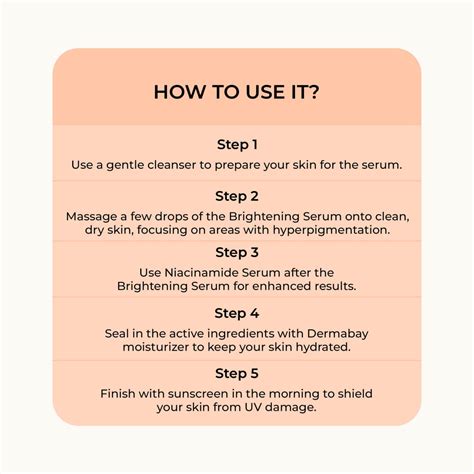 HOW TO USE IT?

Step 1

Use a gentle cleanser to prepare your skin for the serum.

Step 2

Massage a few drops of the Brightening Serum onto clean, dry skin, focusing on areas with hyperpigmentation.

Step 3

Use Niacinamide Serum after the Brightening Serum for enhanced results.

Step 4

Seal in the active ingredients with Dermabay moisturizer to keep your skin hydrated.

Step 5

Finish with sunscreen in the morning to shield your skin from UV damage.