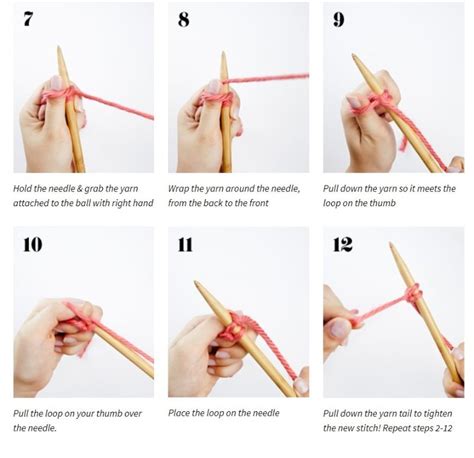 7

Hold the needle & grab the yarn attached to the ball with right hand

8

Wrap the yarn around the needle, from the back to the front

9

Pull down the yarn so it meets the loop on the thumb

10

Pull the loop on your thumb over the needle.

11

Place the loop on the needle

12

Pull down the yarn tail to tighten the new stitch! Repeat steps 2-12