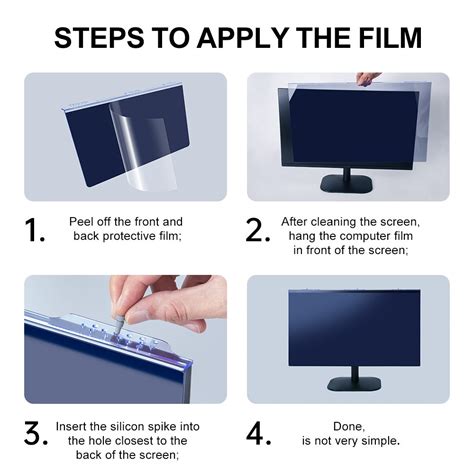 STEPS TO APPLY THE FILM

1. Peel off the front and back protective film;

2. After cleaning the screen, hang the computer film in front of the screen;

3. Insert the silicon spike into the hole closest to the back of the screen;

4. Done, is not very simple.