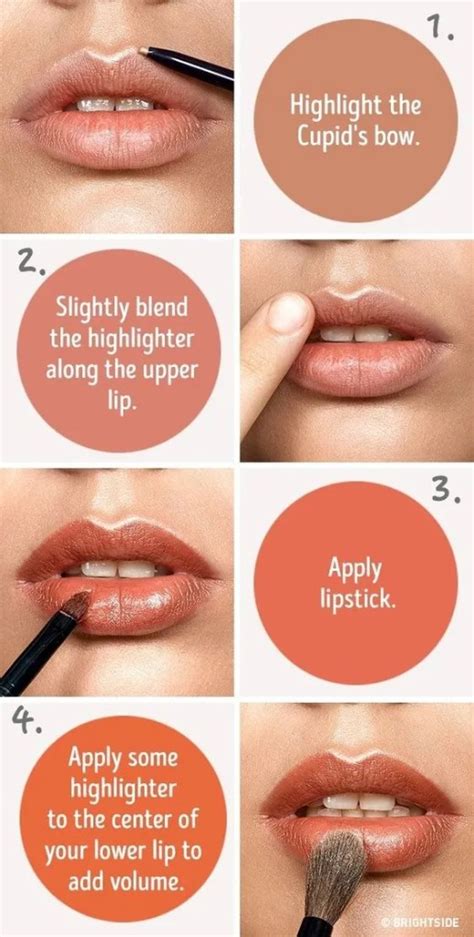 1.

Highlight the Cupid's bow.

2.

Slightly blend the highlighter along the upper lip.

3.

Apply lipstick.

4.

Apply some highlighter to the center of your lower lip to add volume.

© BRIGHTSIDE