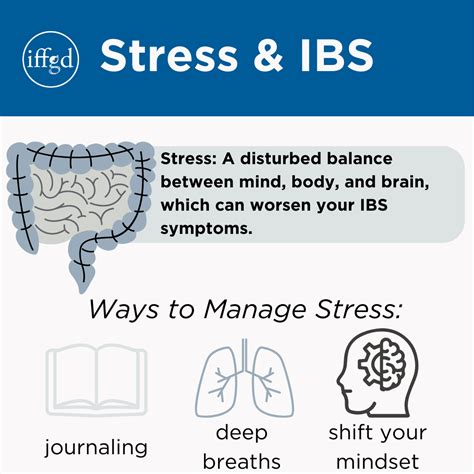 iffgd

Stress & IBS

Stress: A disturbed balance between mind, body, and brain, which can worsen your IBS symptoms.

Ways to Manage Stress:

journaling

deep breaths

shift your mindset