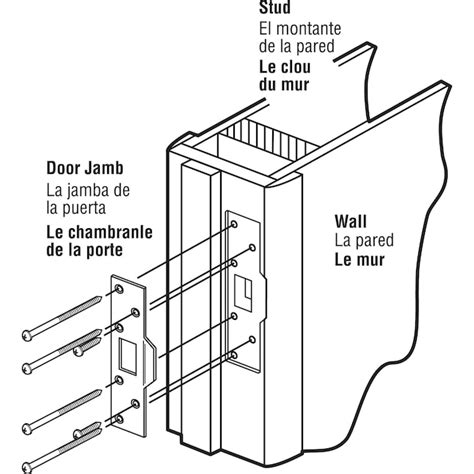 Stud
El montante de la pared
Le clou du mur

Door Jamb
La jamba de la puerta
Le chambranle de la porte

Wall
La pared
Le mur