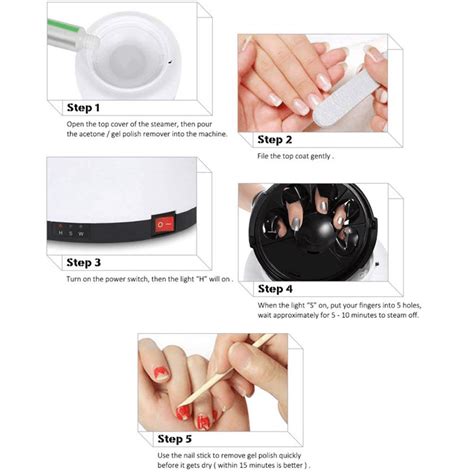 Step 1

Open the top cover of the steamer, then pour the acetone / gel polish remover into the machine.

Step 2

File the top coat gently .

H S W

Step 3

Turn on the power switch, then the light "H" will on .

Step 4

When the light "S" on, put your fingers into 5 holes, wait approximately for 5 - 10 minutes to steam off.

Step 5

Use the nail stick to remove gel polish quickly before it gets dry ( within 15 minutes is better ) .