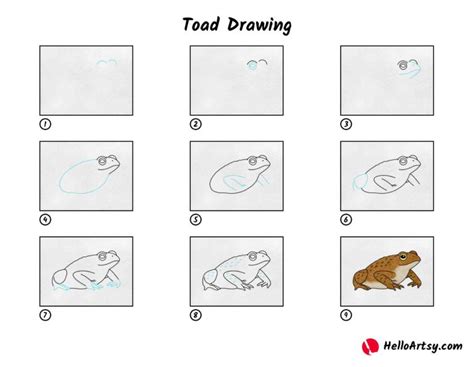 Toad Drawing

1

2

3

4

5

6

7

8

9

HelloArtsy.com