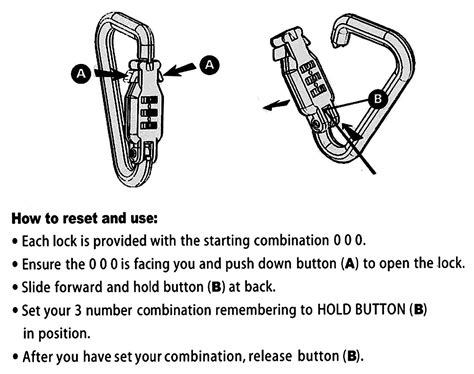 A
A
B

How to reset and use:
• Each lock is provided with the starting combination 0 0 0.
• Ensure the 0 0 0 is facing you and push down button (A) to open the lock.
• Slide forward and hold button (B) at back.
• Set your 3 number combination remembering to HOLD BUTTON (B) in position.
• After you have set your combination, release button (B).