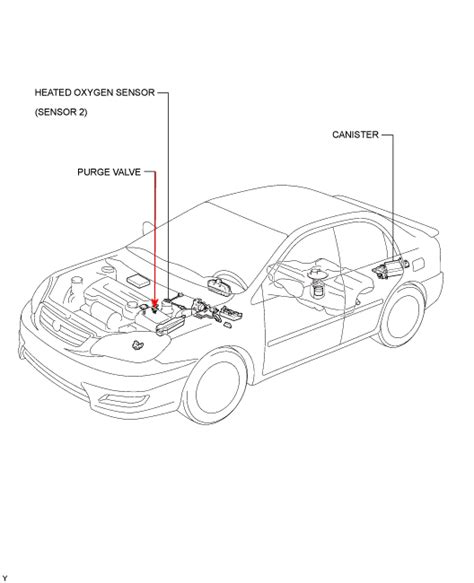 HEATED OXYGEN SENSOR
(SENSOR 2)

CANISTER

PURGE VALVE

Y