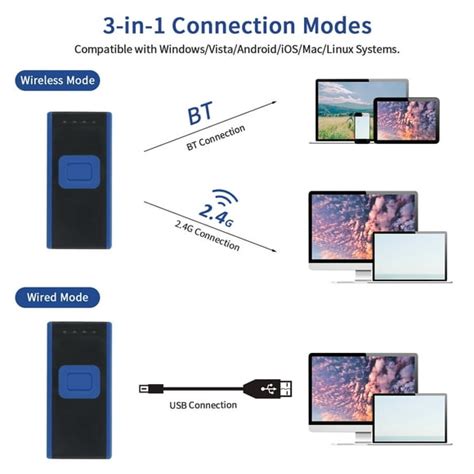 3-in-1 Connection Modes

Compatible with Windows/Vista/Android/iOS/Mac/Linux Systems.

Wireless Mode

BT

BT Connection

2.4G

2.4G Connection

Wired Mode

USB Connection