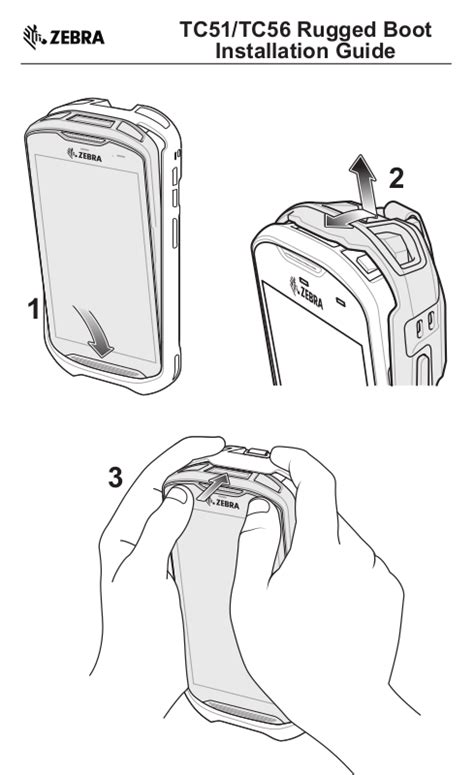 ZEBRA

TC51/TC56 Rugged Boot Installation Guide

ZEBRA

1

2

ZEBRA

3

ZEBRA