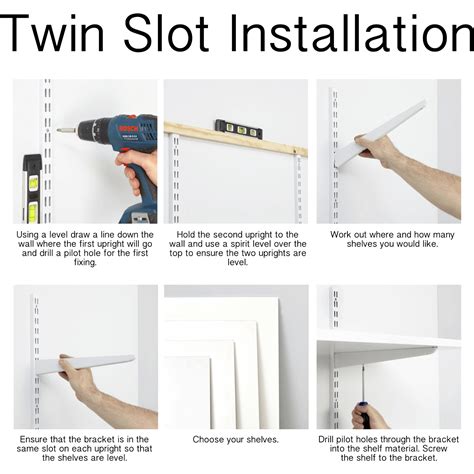 Twin Slot Installation

BOSCH

Using a level draw a line down the wall where the first upright will go and drill a pilot hole for the first fixing.

Hold the second upright to the wall and use a spirit level over the top to ensure the two uprights are level.

Work out where and how many shelves you would like.

Ensure that the bracket is in the same slot on each upright so that the shelves are level.

Choose your shelves.

Drill pilot holes through the bracket into the shelf material. Screw the shelf to the bracket.