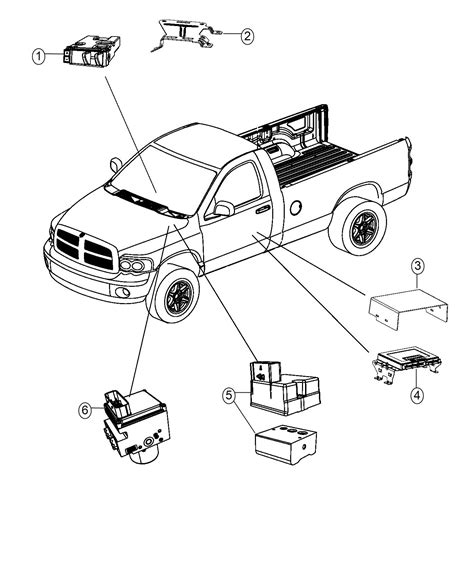 1
2
3
4
5
6