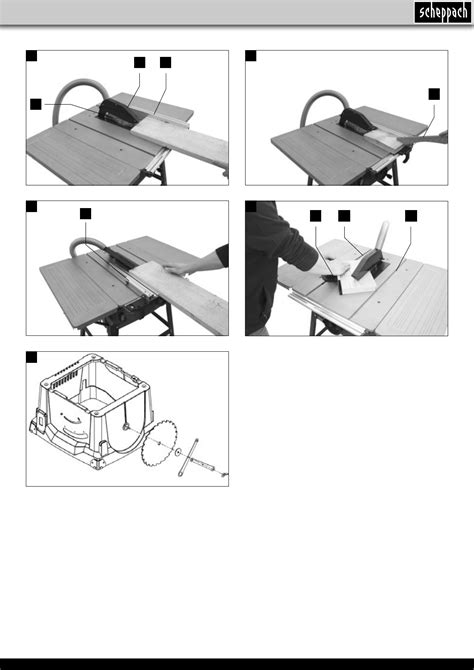 scheppach