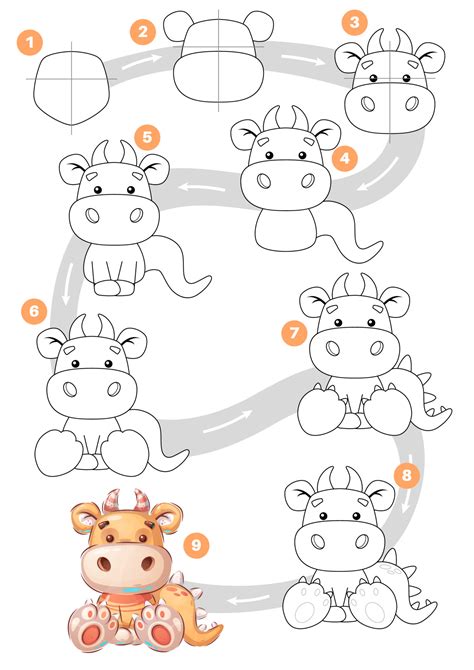 1
2
3
4
5
6
7
8
9