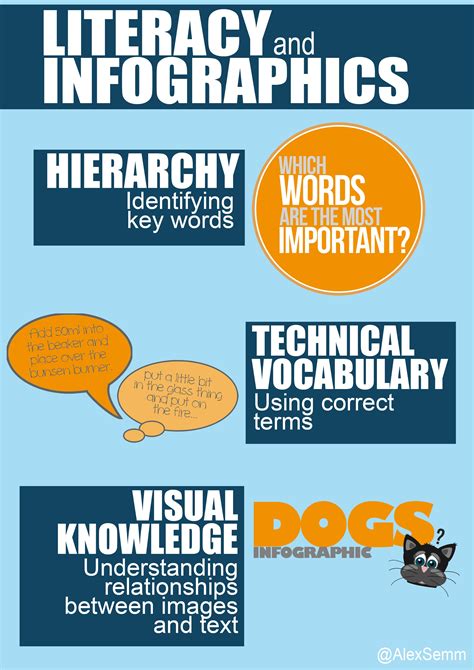 LITERACY and INFOGRAPHICS

HIERARCHY
Identifying key words

WHICH WORDS ARE THE MOST IMPORTANT?

Add 50ml into the beaker and place over the bunsen burner.

put a little bit in the glass thing and put on the fire...

TECHNICAL VOCABULARY
Using correct terms

VISUAL KNOWLEDGE
Understanding relationships between images and text

DOGS INFOGRAPHIC

?

@AlexSemm