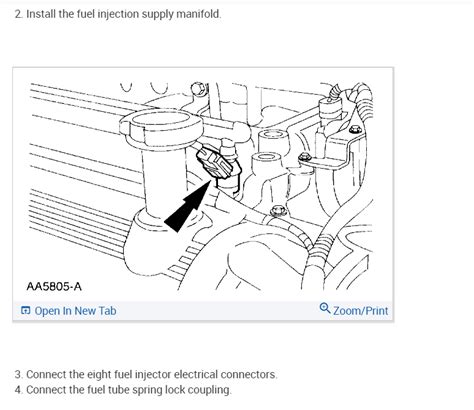 2. Install the fuel injection supply manifold.

AA5805-A

Open In New Tab

Zoom/Print

3. Connect the eight fuel injector electrical connectors.
4. Connect the fuel tube spring lock coupling.