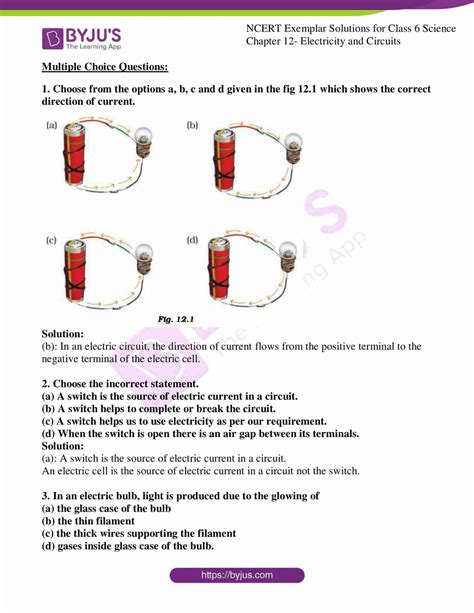 BYJU'S
The Learning App

NCERT Exemplar Solutions for Class 6 Science
Chapter 12- Electricity and Circuits

Multiple Choice Questions:

1. Choose from the options a, b, c and d given in the fig 12.1 which shows the correct direction of current.

(a)
(b)
(c)
(d)

Fig. 12.1

Solution:
(b): In an electric circuit, the direction of current flows from the positive terminal to the negative terminal of the electric cell.

2. Choose the incorrect statement.
(a) A switch is the source of electric current in a circuit.
(b) A switch helps to complete or break the circuit.
(c) A switch helps us to use electricity as per our requirement.
(d) When the switch is open there is an air gap between its terminals.
Solution:
(a): A switch is the source of electric current in a circuit.
An electric cell is the source of electric current in a circuit not the switch.

3. In an electric bulb, light is produced due to the glowing of
(a) the glass case of the bulb
(b) the thin filament
(c) the thick wires supporting the filament
(d) gases inside glass case of the bulb.

https://byjus.com