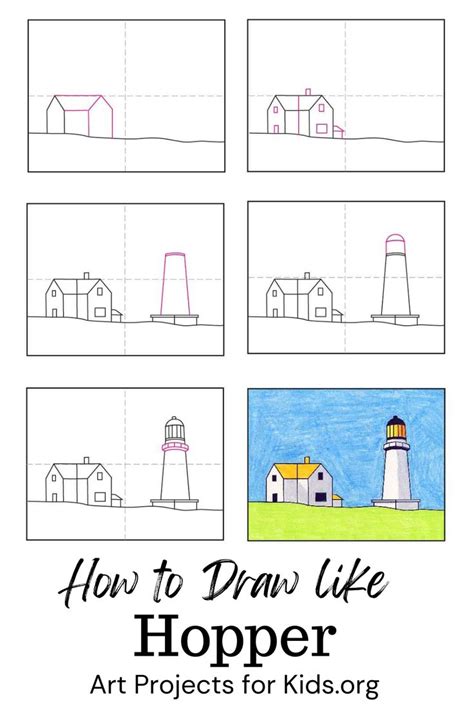 How to Draw like
Hopper
Art Projects for Kids.org